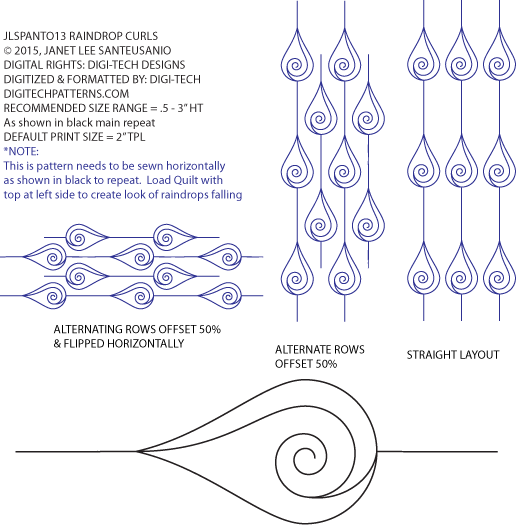 JLSPANTO13 RAINDROP CURLS
© 2015, JANET LEE SANTEUSANIO
DIGITAL RIGHTS: DIGI-TECH DESIGNS
DIGITIZED & FORMATTED BY: DIGI-TECH
DIGITECHPATTERNS.COM
RECOMMENDED SIZE RANGE = .5 - 3" HT
As shown in black main repeat
DEFAULT PRINT SIZE = 2" TPL
*NOTE:
This is pattern needs to be sewn horizontally as shown in black to repeat. Load Quilt with top at left side to create look of raindrops falling

ALTERNATING ROWS OFFSET 50%
& FLIPPED HORIZONTALLY

ALTERNATE ROWS
OFFSET 50%

STRAIGHT LAYOUT